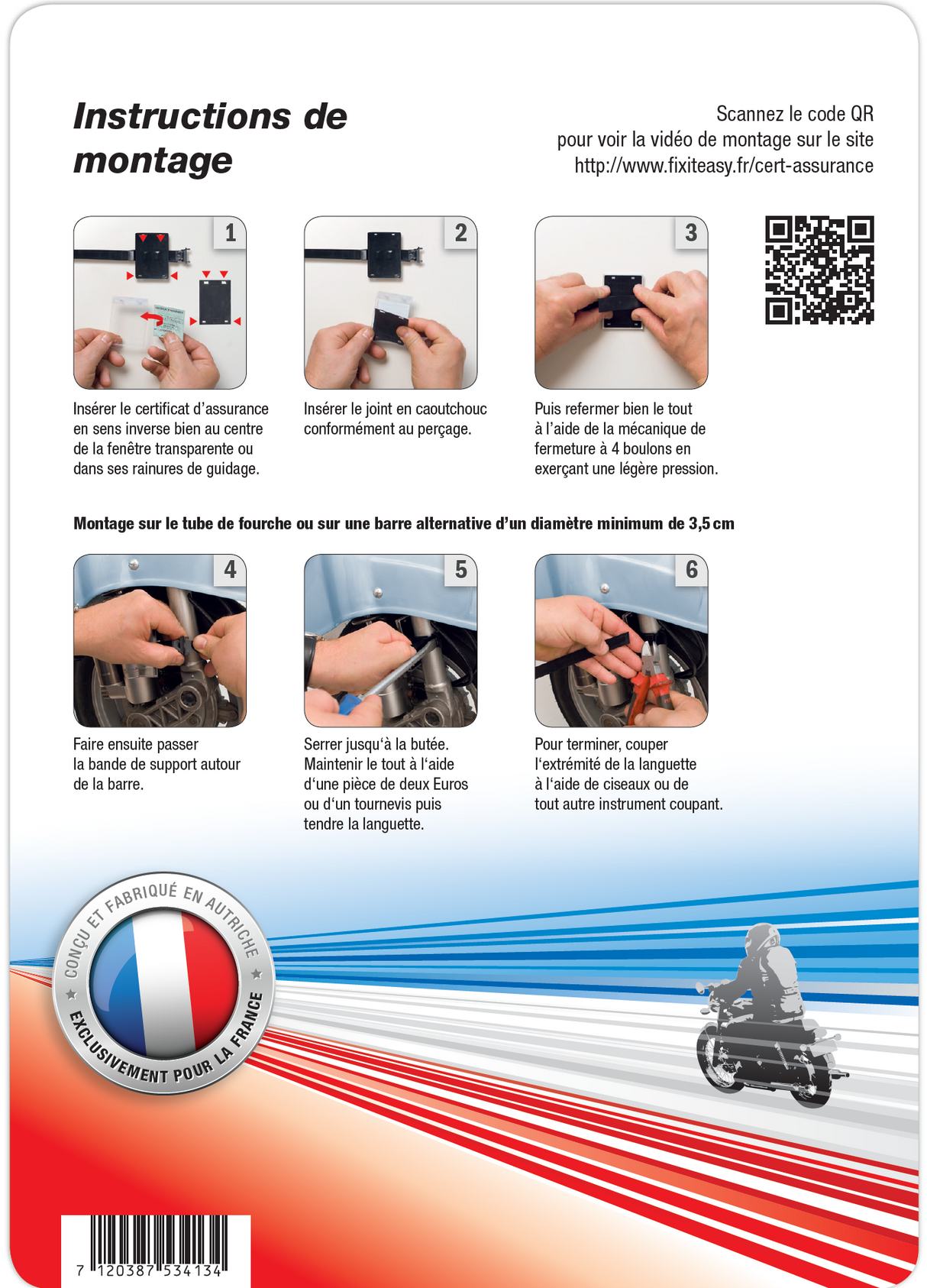 Instructions de montage

Scannez le code QR pour voir la vidéo de montage sur le site http://www.fixiteasy.fr/cert-assurance

1

Insérer le certificat d'assurance en sens inverse bien au centre de la fenêtre transparente ou dans ses rainures de guidage.

2

Insérer le joint en caoutchouc conformément au perçage.

3

Puis refermer bien le tout à l'aide de la mécanique de fermeture à 4 boulons en exerçant une légère pression.

Montage sur le tube de fourche ou sur une barre alternative d'un diamètre minimum de 3,5 cm

4

Faire ensuite passer la bande de support autour de la barre.

5

Serrer jusqu'à la butée. Maintenir le tout à l'aide d'une pièce de deux Euros ou d'un tournevis puis tendre la languette.

6

Pour terminer, couper l'extrémité de la languette à l'aide de ciseaux ou de tout autre instrument coupant.

CONÇU ET FABRIQUÉ EN AUTRICHE
EXCLUSIVEMENT POUR LA FRANCE

7 120387 534134